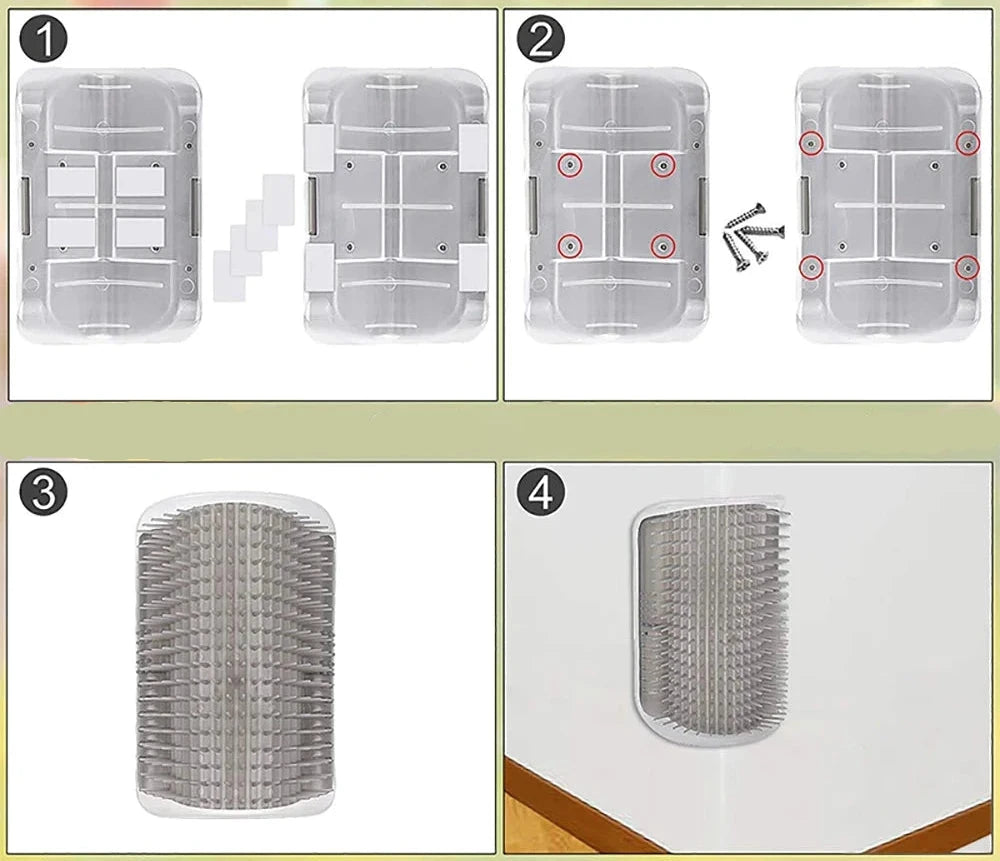 1

2

3

4