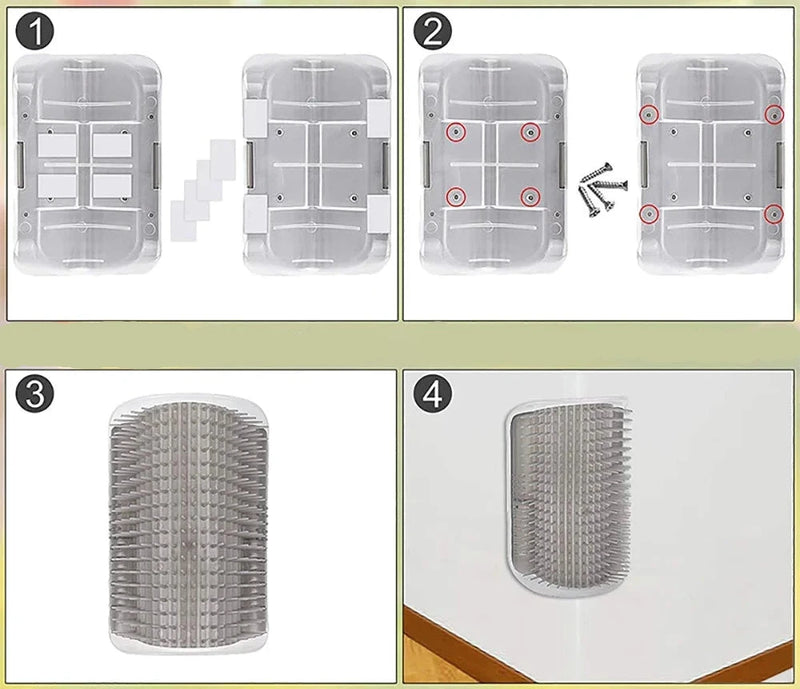 1

2

3

4